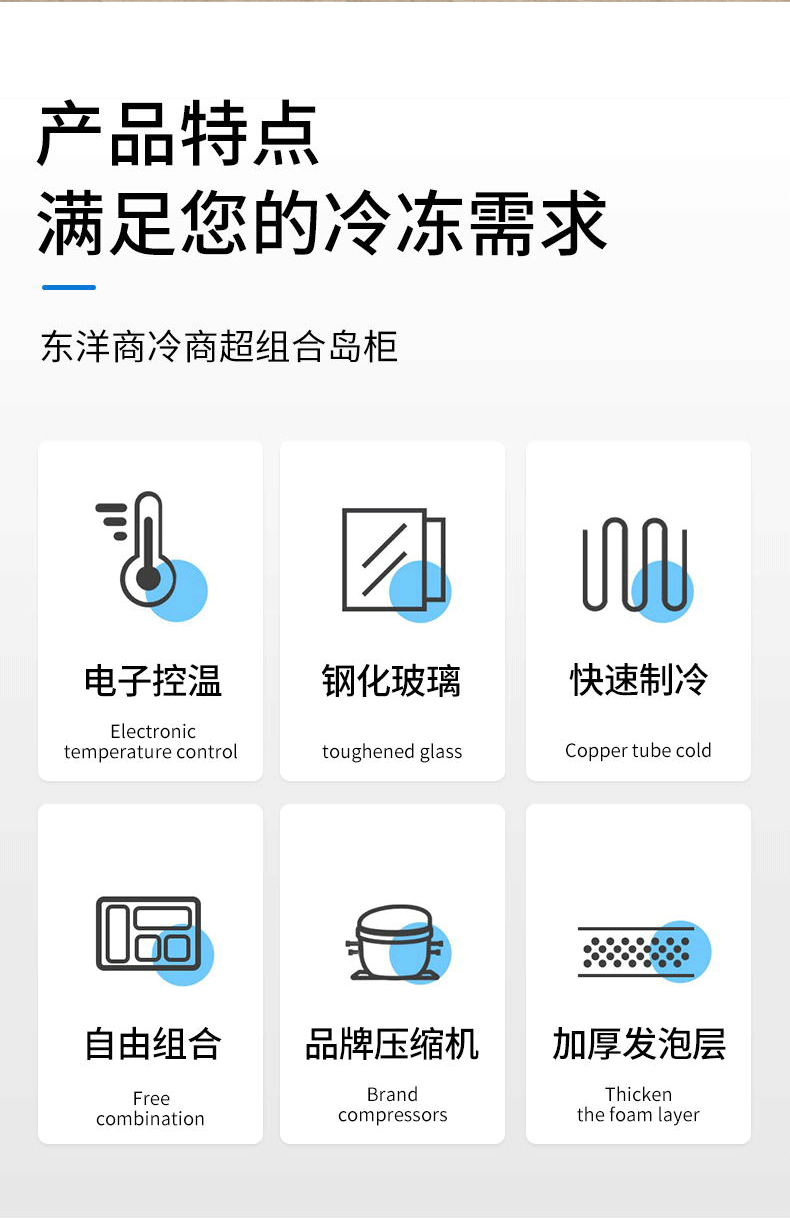 产品特点
满足您的冷冻需求

东洋商冷商超组合岛柜

电子控温

Electronic
temperature control

钢化玻璃

toughened glass

快速制冷

Copper tube cold

自由组合

Free
combination

品牌压缩机

Brand
compressors

加厚发泡层

Thicken
the foam layer